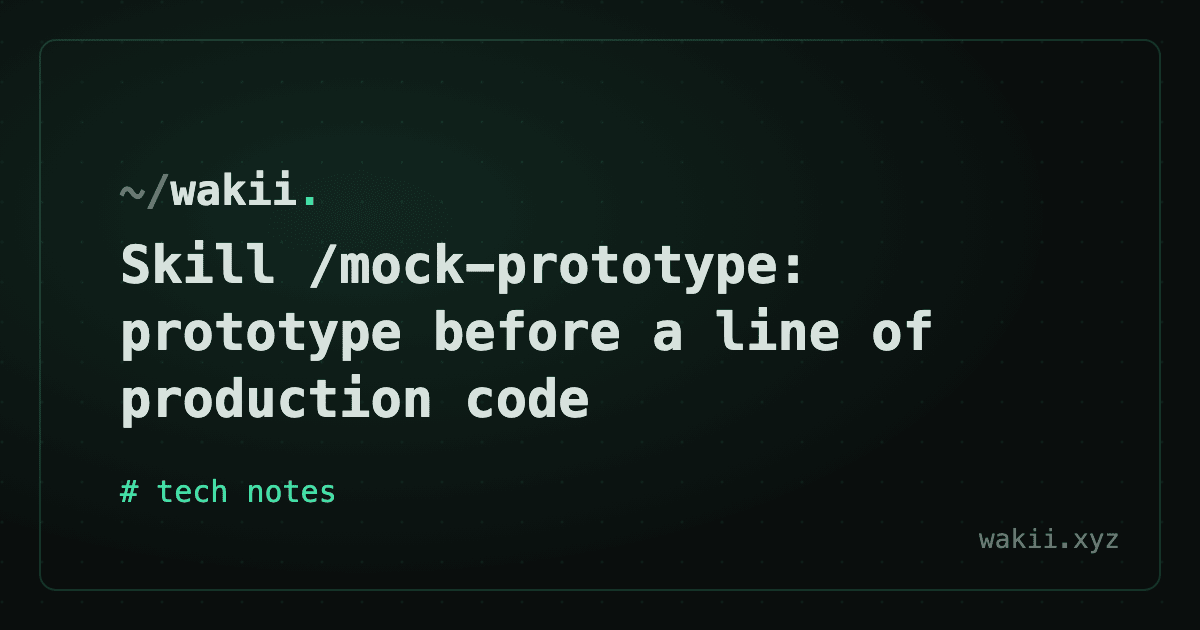 ~/wakii.

Skill /mock-prototype: prototype before a line of production code

# tech notes

wakii.xyz